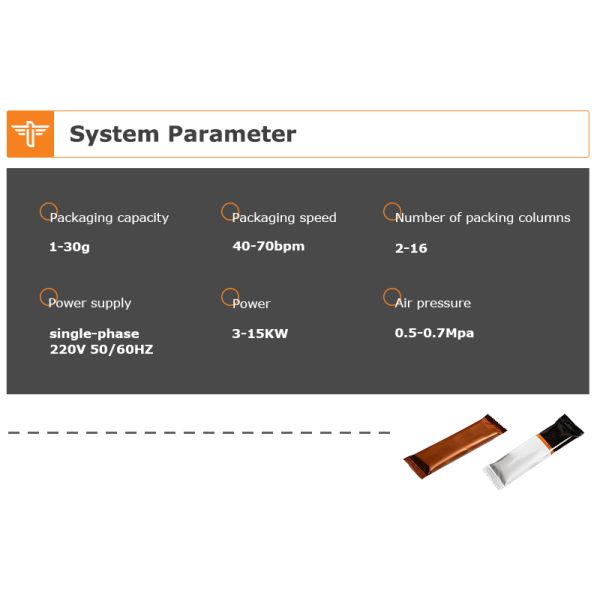 System Parameter

Packaging capacity
1-30g

Packaging speed
40-70bpm

Number of packing columns
2-16

Power supply
single-phase 220V 50/60HZ

Power
3-15KW

Air pressure
0.5-0.7Mpa