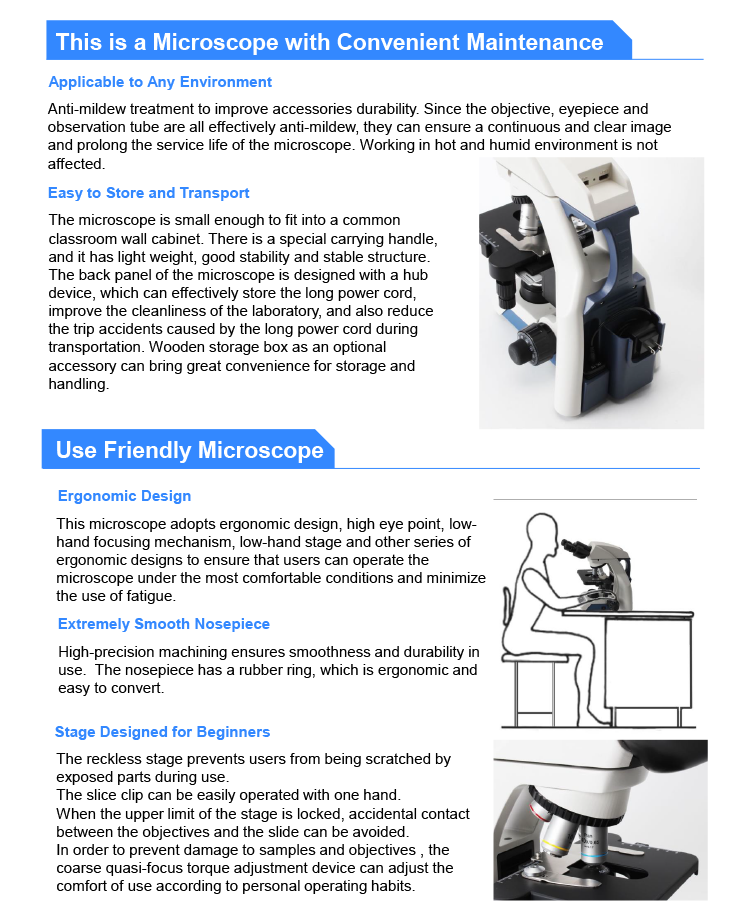 This is a Microscope with Convenient Maintenance

Applicable to Any Environment

Anti-mildew treatment to improve accessories durability. Since the objective, eyepiece and observation tube are all effectively anti-mildew, they can ensure a continuous and clear image and prolong the service life of the microscope. Working in hot and humid environment is not affected.

Easy to Store and Transport

The microscope is small enough to fit into a common classroom wall cabinet. There is a special carrying handle, and it has light weight, good stability and stable structure. The back panel of the microscope is designed with a hub device, which can effectively store the long power cord, improve the cleanliness of the laboratory, and also reduce the trip accidents caused by the long power cord during transportation. Wooden storage box as an optional accessory can bring great convenience for storage and handling.

Use Friendly Microscope

Ergonomic Design

This microscope adopts ergonomic design, high eye point, low-hand focusing mechanism, low-hand stage and other series of ergonomic designs to ensure that users can operate the microscope under the most comfortable conditions and minimize the use of fatigue.

Extremely Smooth Nosepiece

High-precision machining ensures smoothness and durability in use. The nosepiece has a rubber ring, which is ergonomic and easy to convert.

Stage Designed for Beginners

The reckless stage prevents users from being scratched by exposed parts during use.
The slice clip can be easily operated with one hand.
When the upper limit of the stage is locked, accidental contact between the objectives and the slide can be avoided.
In order to prevent damage to samples and objectives , the coarse quasi-focus torque adjustment device can adjust the comfort of use according to personal operating habits.