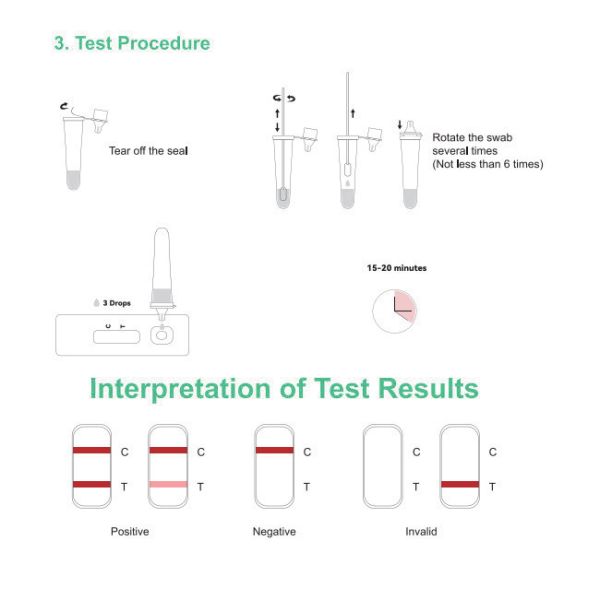 3. Test Procedure

Tear off the seal

Rotate the swab several times (Not less than 6 times)

3 Drops

C T

15-20 minutes

Interpretation of Test Results

C
T

C
T

Positive

C
T

Negative

C
T

C
T

Invalid