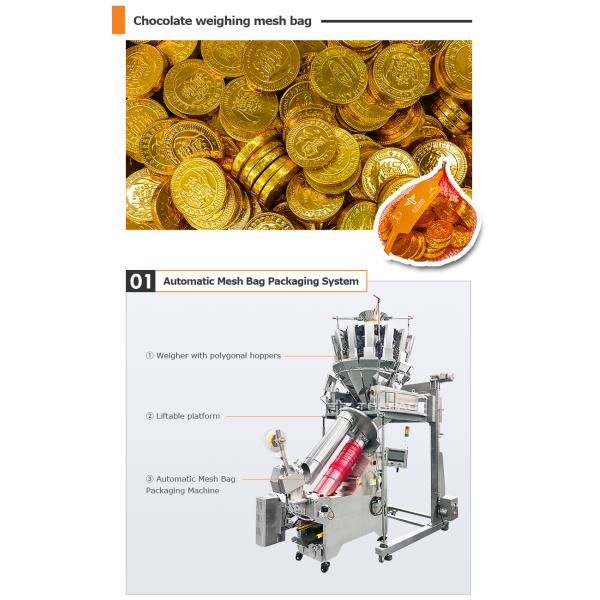 Chocolate weighing mesh bag

01 Automatic Mesh Bag Packaging System

① Weigher with polygonal hoppers

② Liftable platform

③ Automatic Mesh Bag Packaging Machine