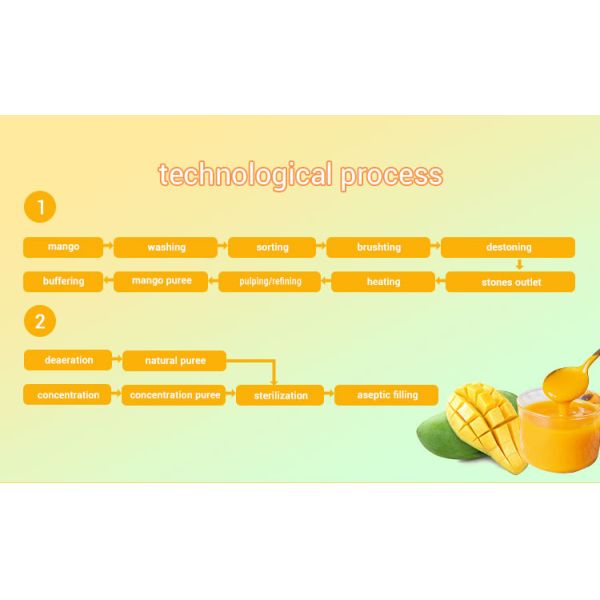 technological process

1

mango

washing

sorting

brushting

destoning

stones outlet

heating

pulping/refining

mango puree

buffering

2

deaeration

natural puree

concentration

concentration puree

sterilization

aseptic filling