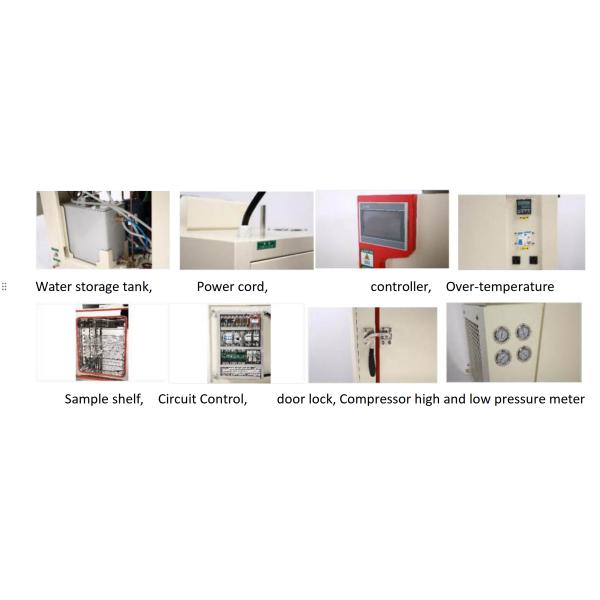 Water storage tank, Power cord, controller, Over-temperature

Sample shelf, Circuit Control, door lock, Compressor high and low pressure meter