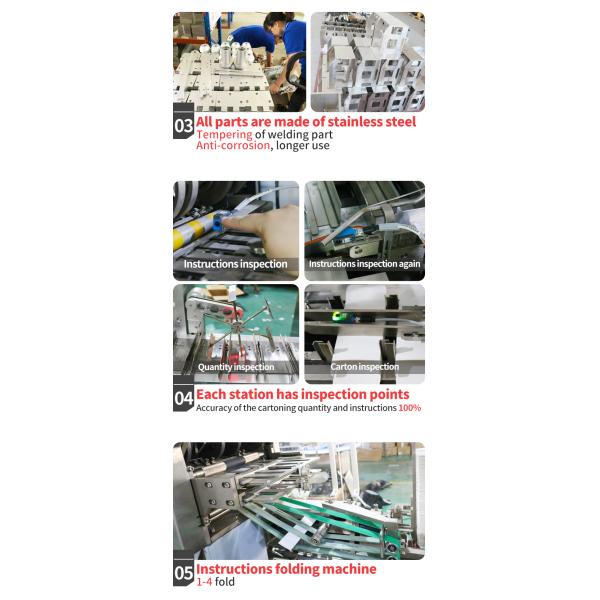 03 All parts are made of stainless steel
Tempering of welding part
Anti-corrosion, longer use

Instructions inspection

Instructions inspection again

Quantity inspection

Carton inspection

04 Each station has inspection points
Accuracy of the cartoning quantity and instructions 100%

05 Instructions folding machine
1-4 fold