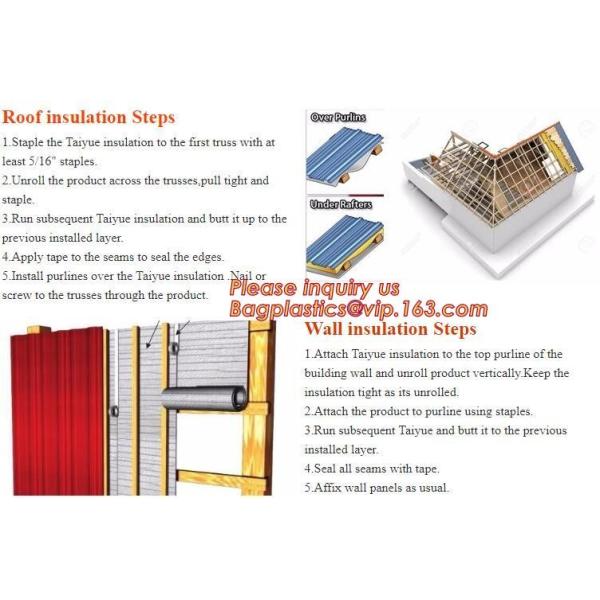 Roof insulation Steps

1.Staple the Taiyue insulation to the first truss with at least 5/16" staples.

2.Unroll the product across the trusses,pull tight and staple.

3.Run subsequent Taiyue insulation and butt it up to the previous installed layer.

4.Apply tape to the seams to seal the edges.

5.Install purlines over the Taiyue insulation .Nail or screw to the trusses through the product.

Over Purlins

Under Rafters

Please inquiry us
Bagplastics@vip.163.com

Wall insulation Steps

1.Attach Taiyue insulation to the top purline of the building wall and unroll product vertically.Keep the insulation tight as its unrolled.

2.Attach the product to purline using staples.

3.Run subsequent Taiyue and butt it to the previous installed layer.

4.Seal all seams with tape.

5.Affix wall panels as usual.