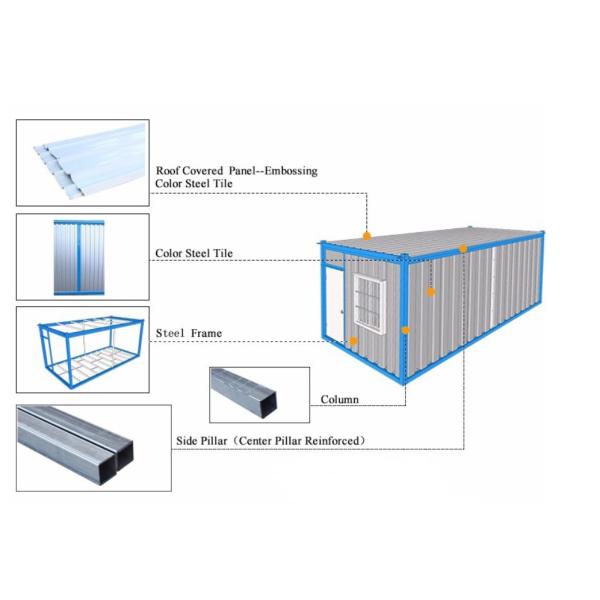 Roof Covered Panel--Embossing Color Steel Tile

Color Steel Tile

Steel Frame

Column

Side Pillar（Center Pillar Reinforced）