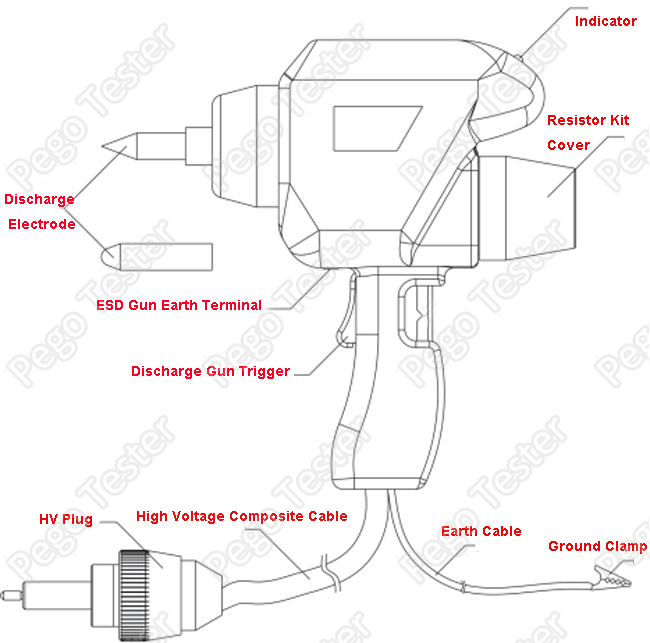 Indicator

Resistor Kit Cover

Discharge Electrode

ESD Gun Earth Terminal

Discharge Gun Trigger

HV Plug

High Voltage Composite Cable

Earth Cable

Ground Clamp

Pego Tester