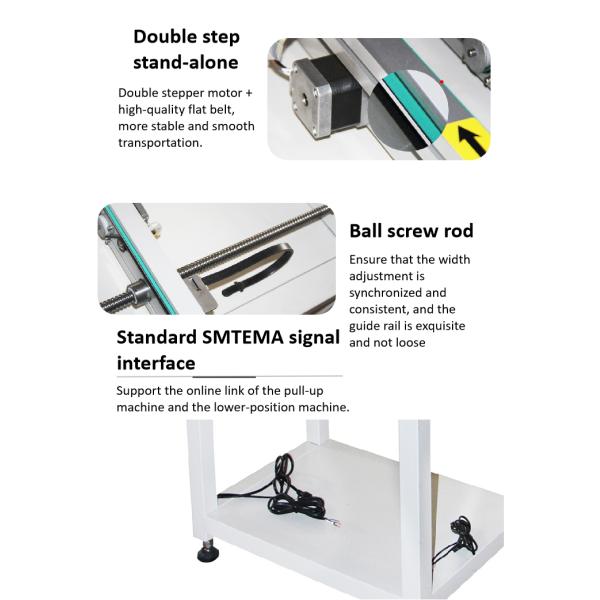 Double step stand-alone

Double stepper motor + high-quality flat belt, more stable and smooth transportation.

Ball screw rod

Ensure that the width adjustment is synchronized and consistent, and the guide rail is exquisite and not loose

Standard SMTEMA signal interface

Support the online link of the pull-up machine and the lower-position machine.