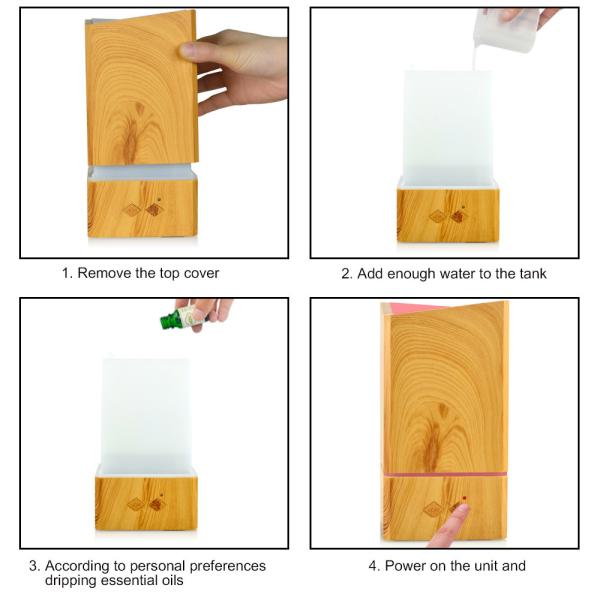 1. Remove the top cover

2. Add enough water to the tank

3. According to personal preferences dripping essential oils

4. Power on the unit and