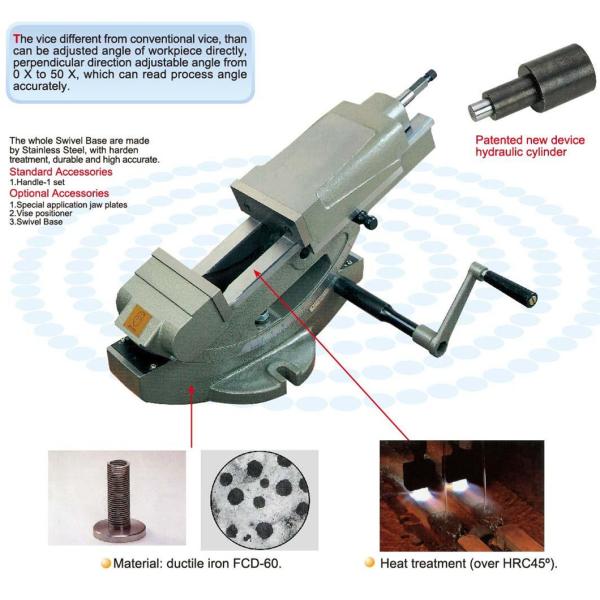 The vice different from conventional vice, than can be adjusted angle of workpiece directly, perpendicular direction adjustable angle from 0 X to 50 X, which can read process angle accurately.

Patented new device hydraulic cylinder

The whole Swivel Base are made by Stainless Steel, with harden treatment, durable and high accurate.

Standard Accessories
1.Handle-1 set

Optional Accessories
1.Special application jaw plates
2.Vise positioner
3.Swivel Base

Material: ductile iron FCD-60.

Heat treatment (over HRC45º).