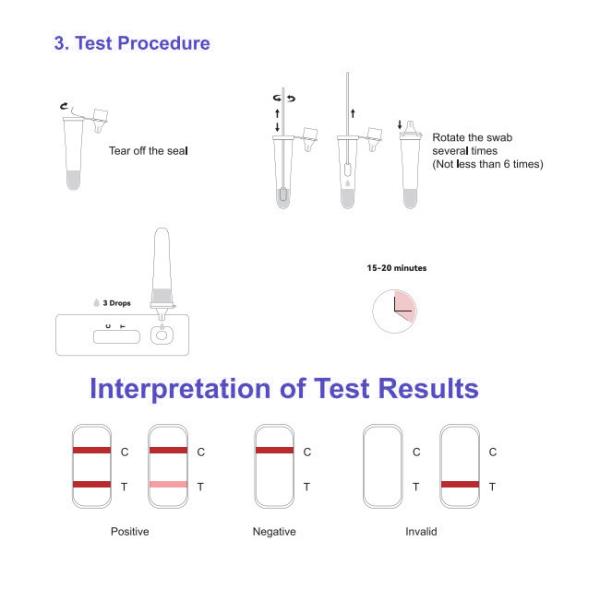 3. Test Procedure

Tear off the seal

Rotate the swab several times (Not less than 6 times)

3 Drops

C T

15-20 minutes

Interpretation of Test Results

C
T

C
T

C
T

C
T

C
T

Positive

Negative

Invalid